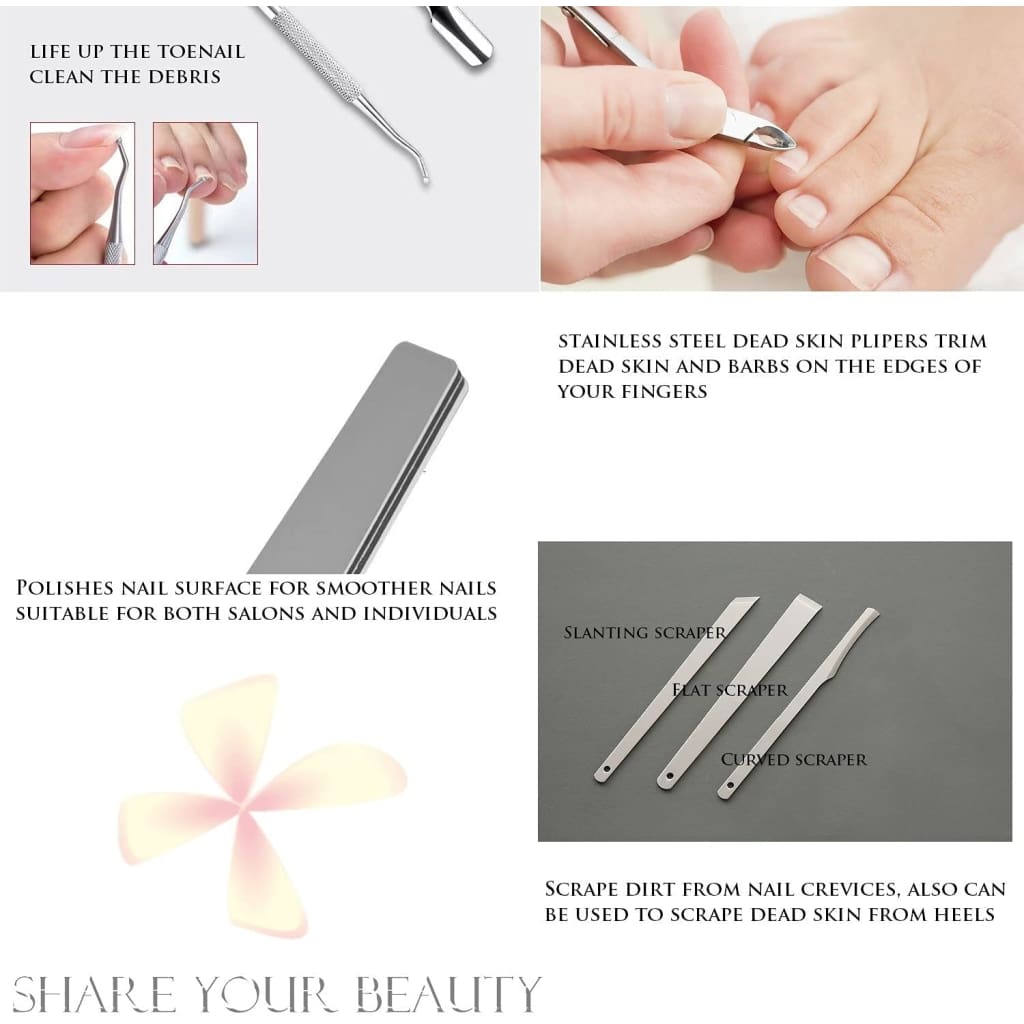 LIFE UP THE TOENAIL
CLEAN THE DEBRIS

STAINLESS STEEL DEAD SKIN PLIPERS TRIM DEAD SKIN AND BARBS ON THE EDGES OF YOUR FINGERS

POLISHES NAIL SURFACE FOR SMOOTHER NAILS SUITABLE FOR BOTH SALONS AND INDIVIDUALS

SLANTING SCRAPER
FLAT SCRAPER
CURVED SCRAPER

SCRAPE DIRT FROM NAIL CREVICES, ALSO CAN BE USED TO SCRAPE DEAD SKIN FROM HEELS

SHARE YOUR BEAUTY