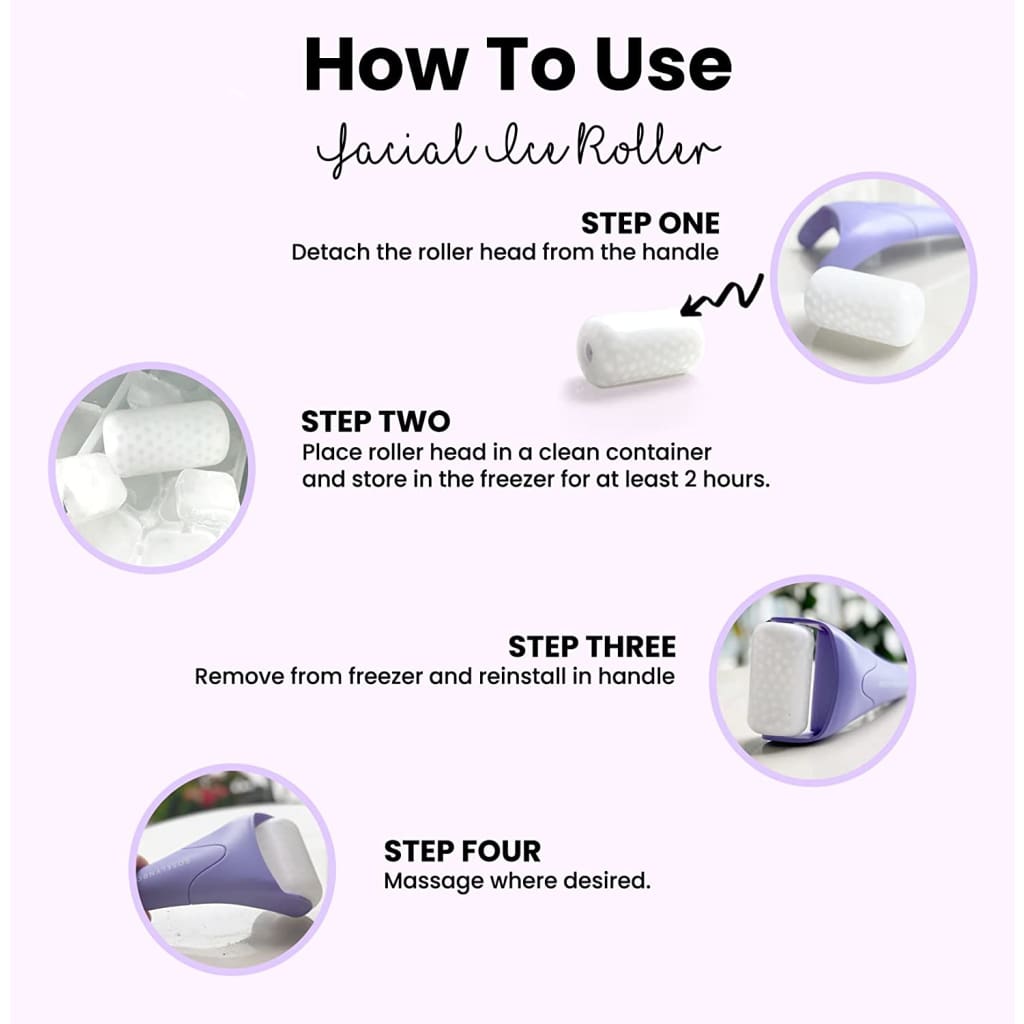 How To Use

Facial Ice Roller

STEP ONE
Detach the roller head from the handle

STEP TWO
Place roller head in a clean container and store in the freezer for at least 2 hours.

STEP THREE
Remove from freezer and reinstall in handle

STEP FOUR
Massage where desired.