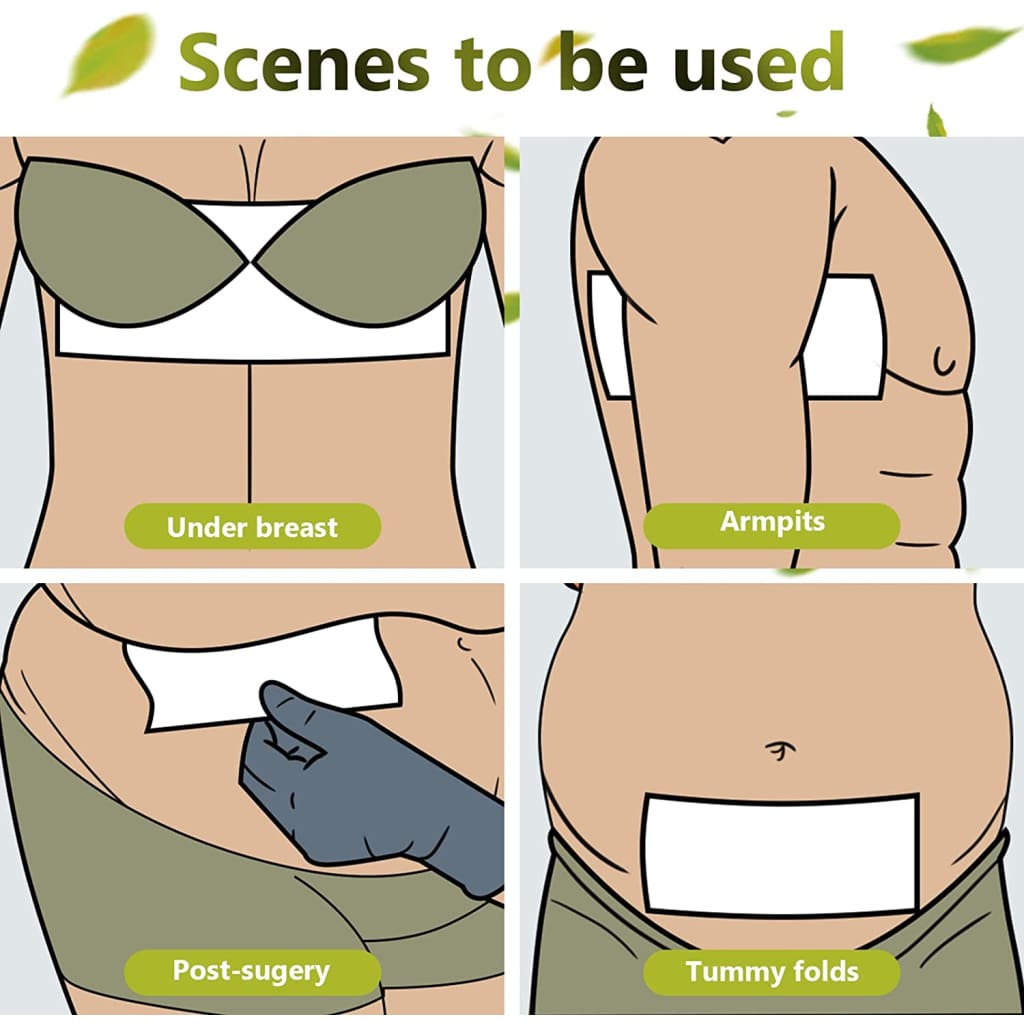 Scenes to be used

Under breast

Armpits

Post-sugery

Tummy folds